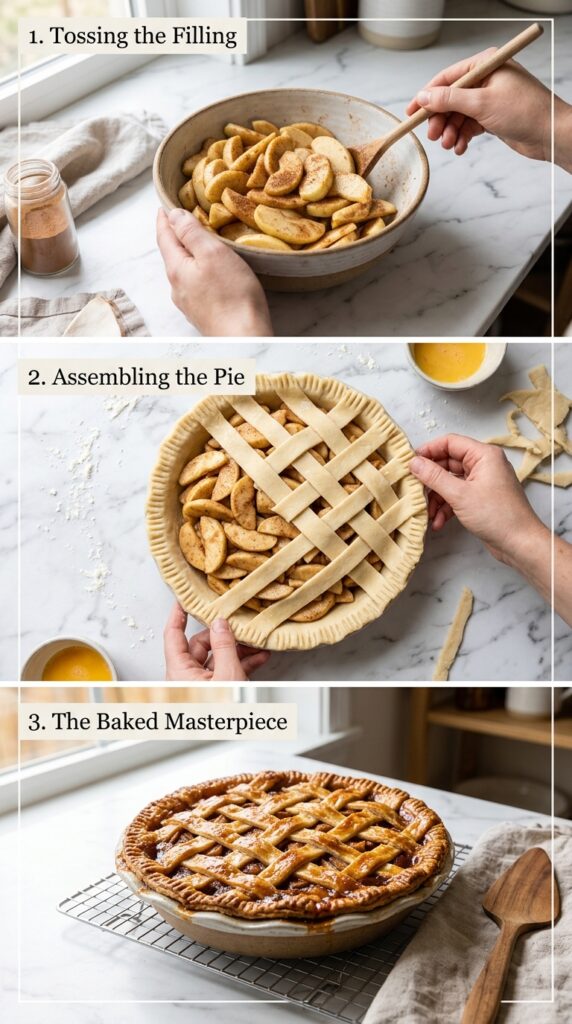 1. Tossing the Filling

2. Assembling the Pie

3. The Baked Masterpiece